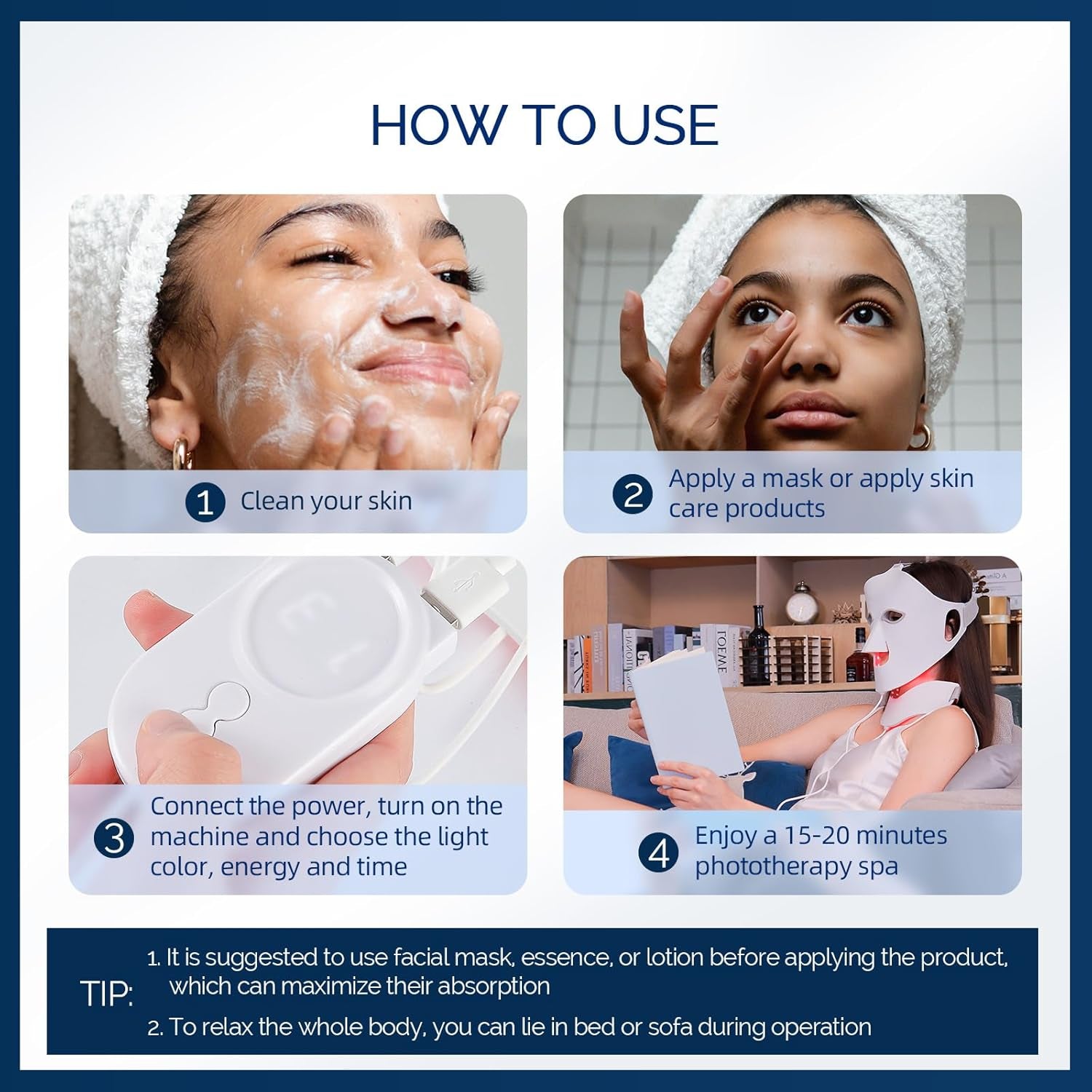 HOW TO USE

1 Clean your skin

2 Apply a mask or apply skin care products

3 Connect the power, turn on the machine and choose the light color, energy and time

4 Enjoy a 15-20 minutes phototherapy spa

TIP:
1. It is suggested to use facial mask, essence, or lotion before applying the product, which can maximize their absorption
2. To relax the whole body, you can lie in bed or sofa during operation